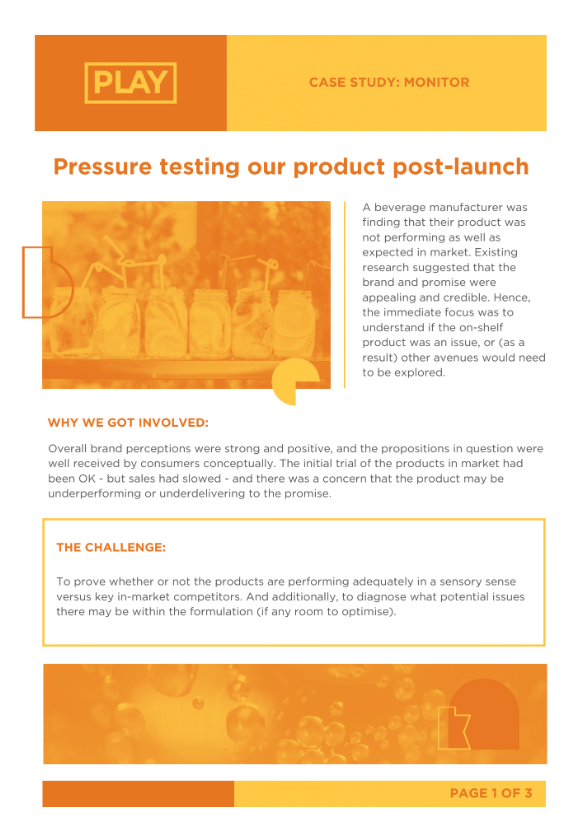 PLAY

CASE STUDY: MONITOR

Pressure testing our product post-launch

A beverage manufacturer was finding that their product was not performing as well as expected in market. Existing research suggested that the brand and promise were appealing and credible. Hence, the immediate focus was to understand if the on-shelf product was an issue, or (as a result) other avenues would need to be explored.

WHY WE GOT INVOLVED:

Overall brand perceptions were strong and positive, and the propositions in question were well received by consumers conceptually. The initial trial of the products in market had been OK - but sales had slowed - and there was a concern that the product may be underperforming or underdelivering to the promise.

THE CHALLENGE:

To prove whether or not the products are performing adequately in a sensory sense versus key in-market competitors. And additionally, to diagnose what potential issues there may be within the formulation (if any room to optimise).

PAGE 1 OF 3