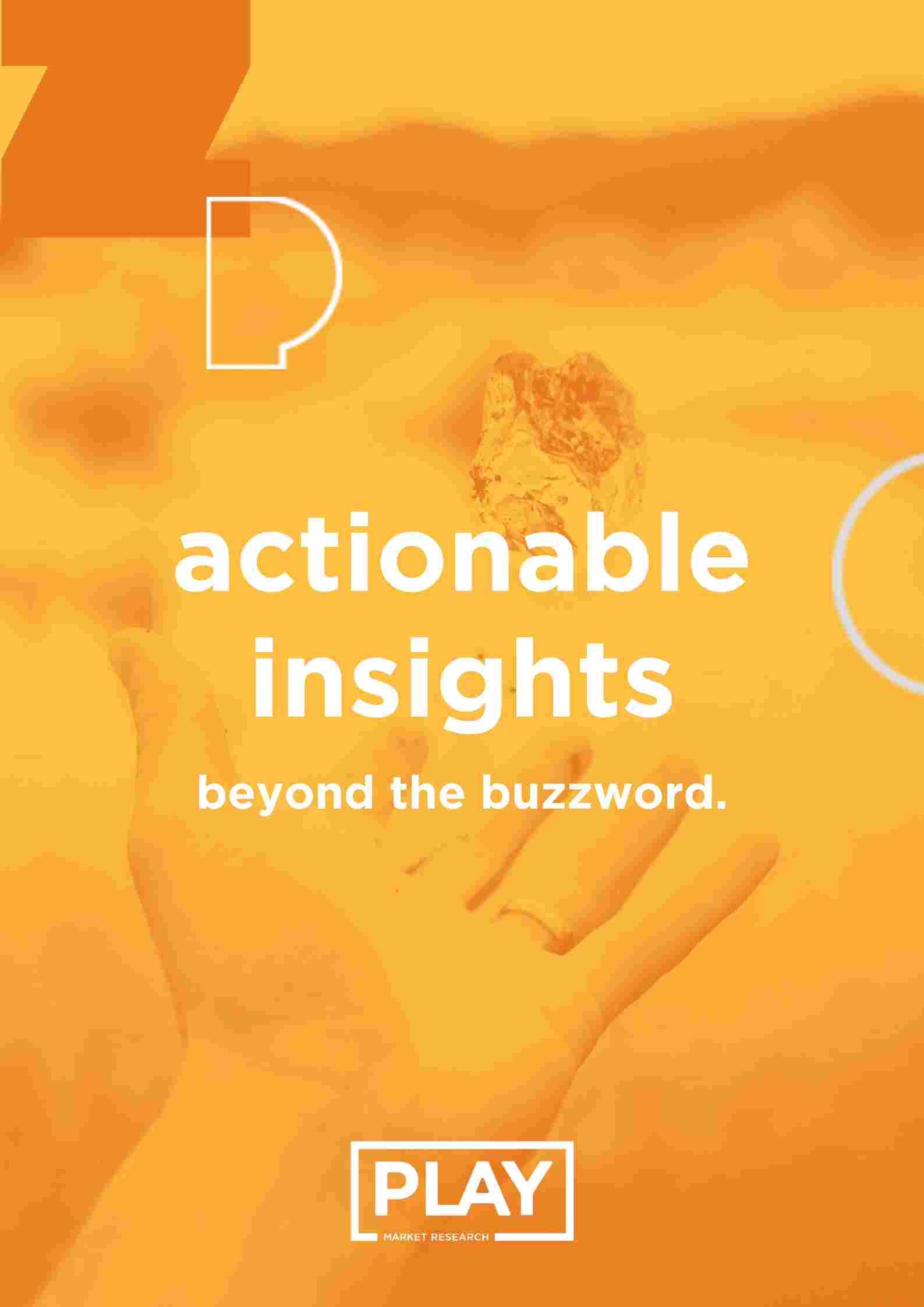 actionable insights

beyond the buzzword.

PLAY
MARKET RESEARCH